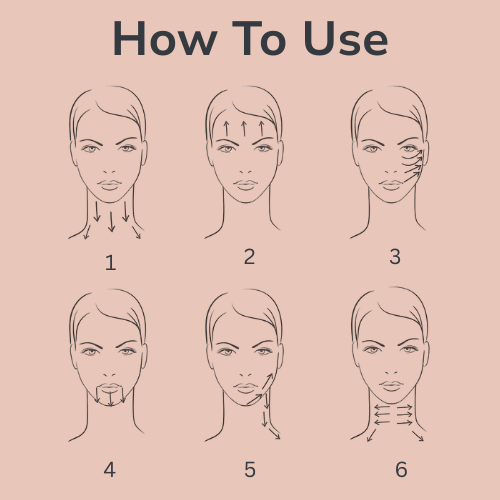 How To Use

1

2

3

4

5

6