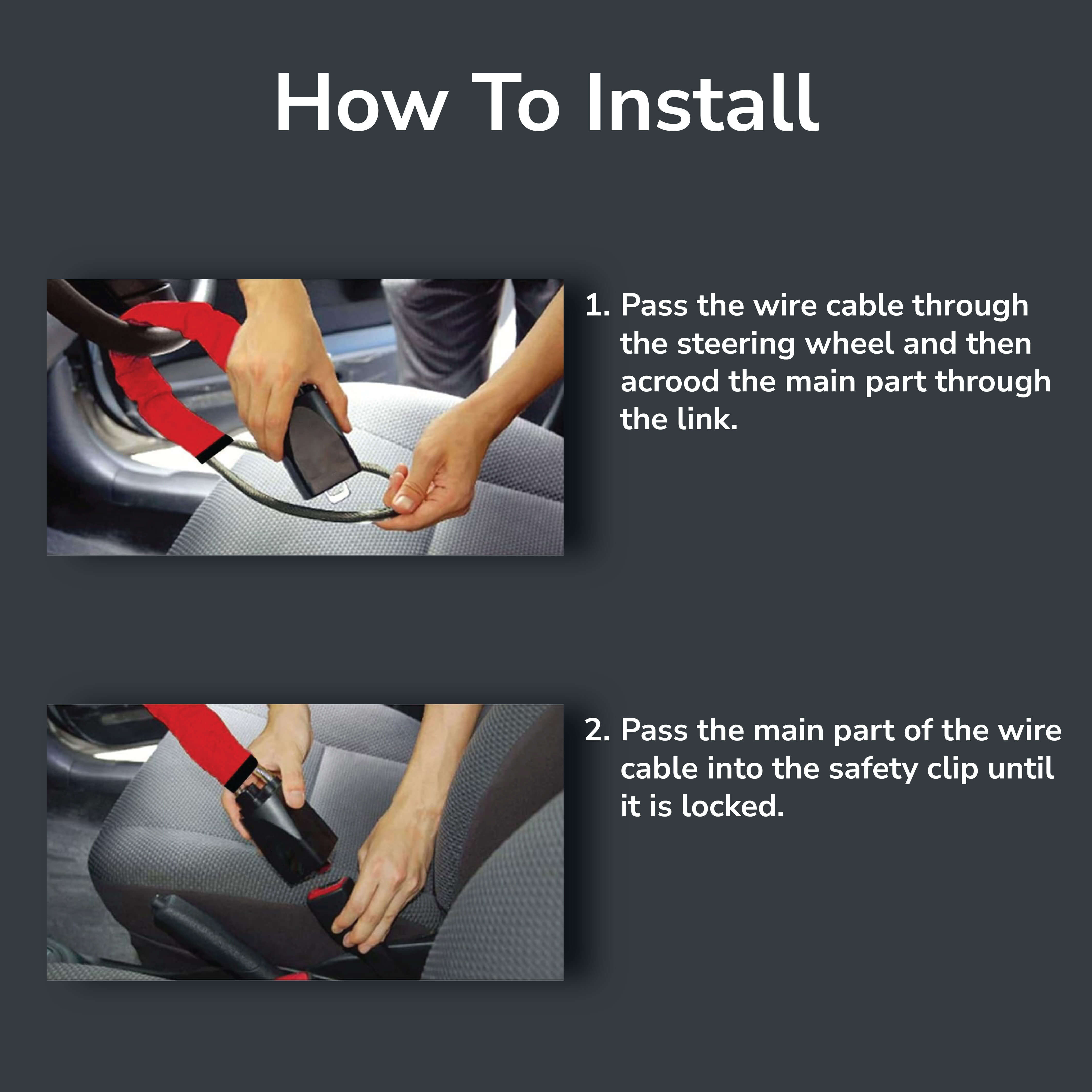 How To Install

1. Pass the wire cable through the steering wheel and then acrood the main part through the link.

2. Pass the main part of the wire cable into the safety clip until it is locked.